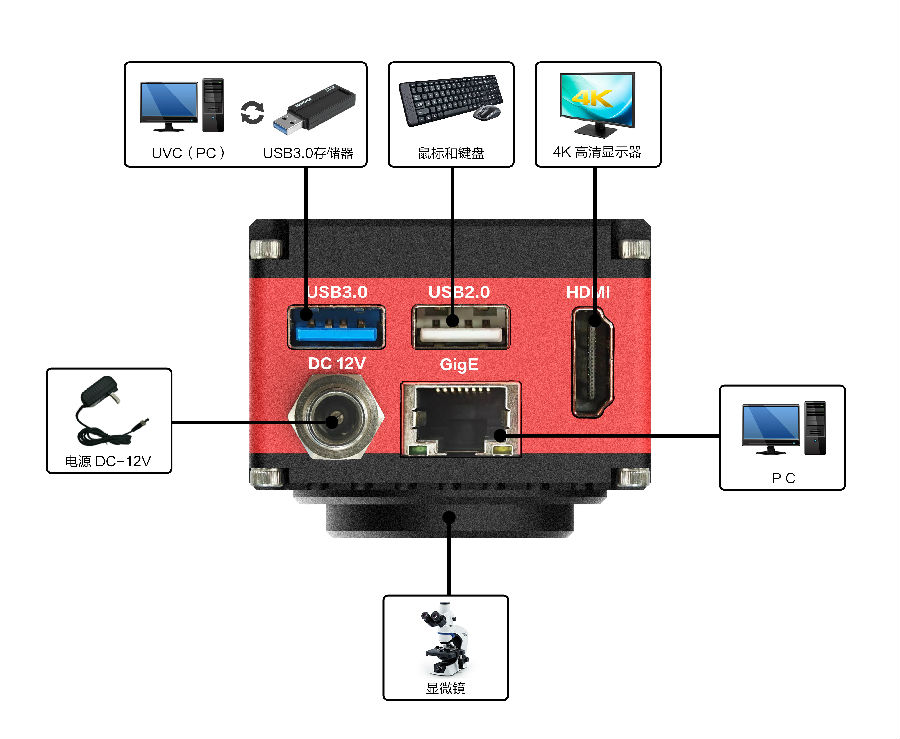 UVC（PC） USB3.0存储器

鼠标和键盘

4K

4K 高清显示器

USB3.0

USB2.0

HDMI

DC 12V

GigE

电源 DC-12V

PC

显微镜